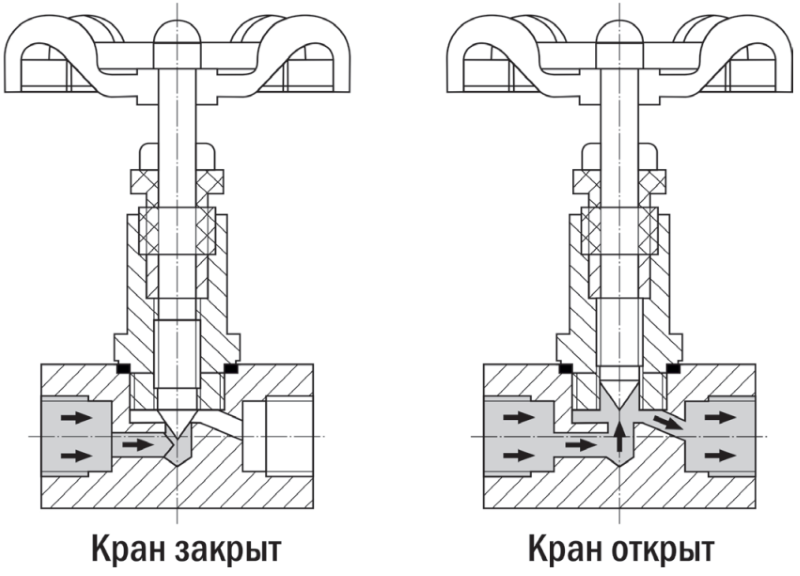 Кран закрыт

Кран открыт